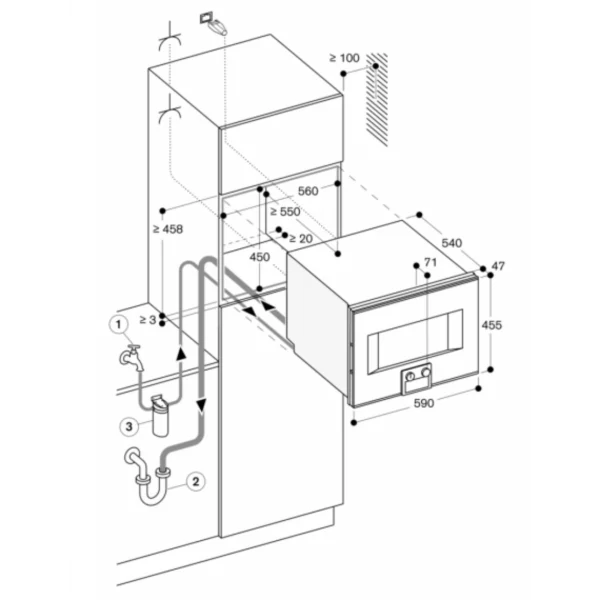 ≥ 100

560

≥ 550

≥ 458

≥ 20

450

540

71

47

455

≥ 3

1

3

2

590