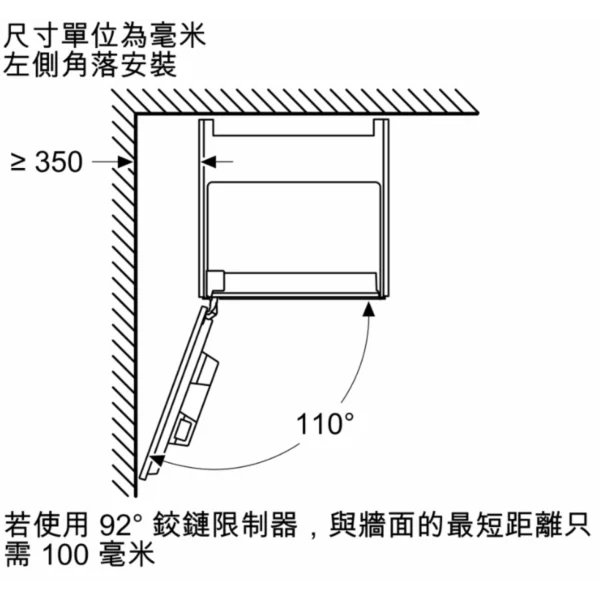 尺寸單位為毫米
左側角落安裝

≥ 350

110°

若使用 92° 鉸鏈限制器，與牆面的最短距離只需 100 毫米