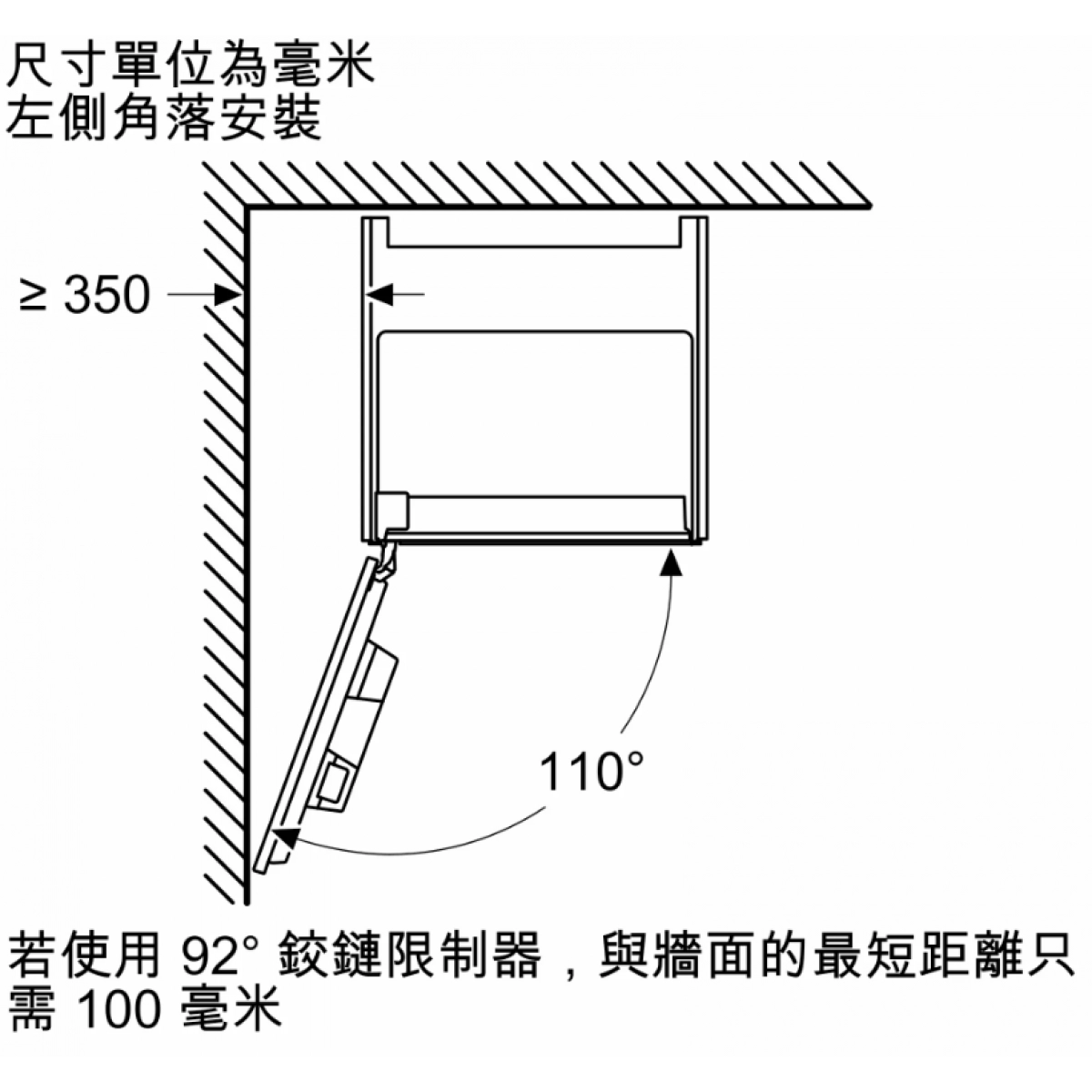 尺寸單位為毫米
左側角落安裝

≥ 350

110°

若使用 92° 鉸鏈限制器，與牆面的最短距離只需 100 毫米