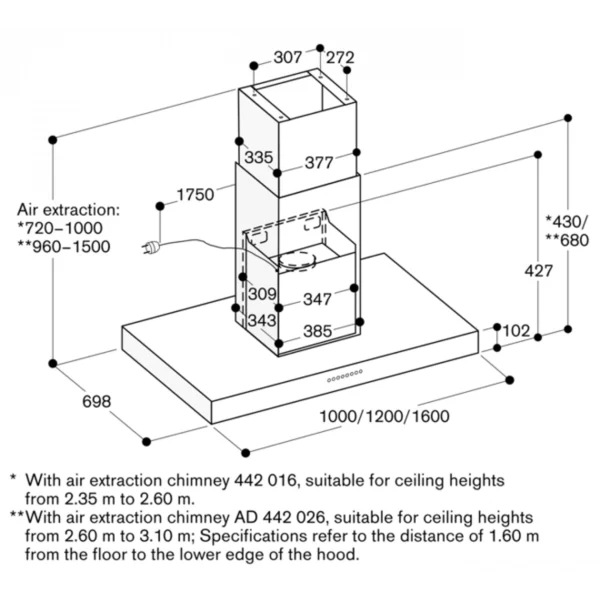 307
272
335
377
1750
Air extraction:
*720–1000
**960–1500
*430/
**680
427
309
347
343
385
102
698
1000/1200/1600

* With air extraction chimney 442 016, suitable for ceiling heights from 2.35 m to 2.60 m.
**With air extraction chimney AD 442 026, suitable for ceiling heights from 2.60 m to 3.10 m; Specifications refer to the distance of 1.60 m from the floor to the lower edge of the hood.