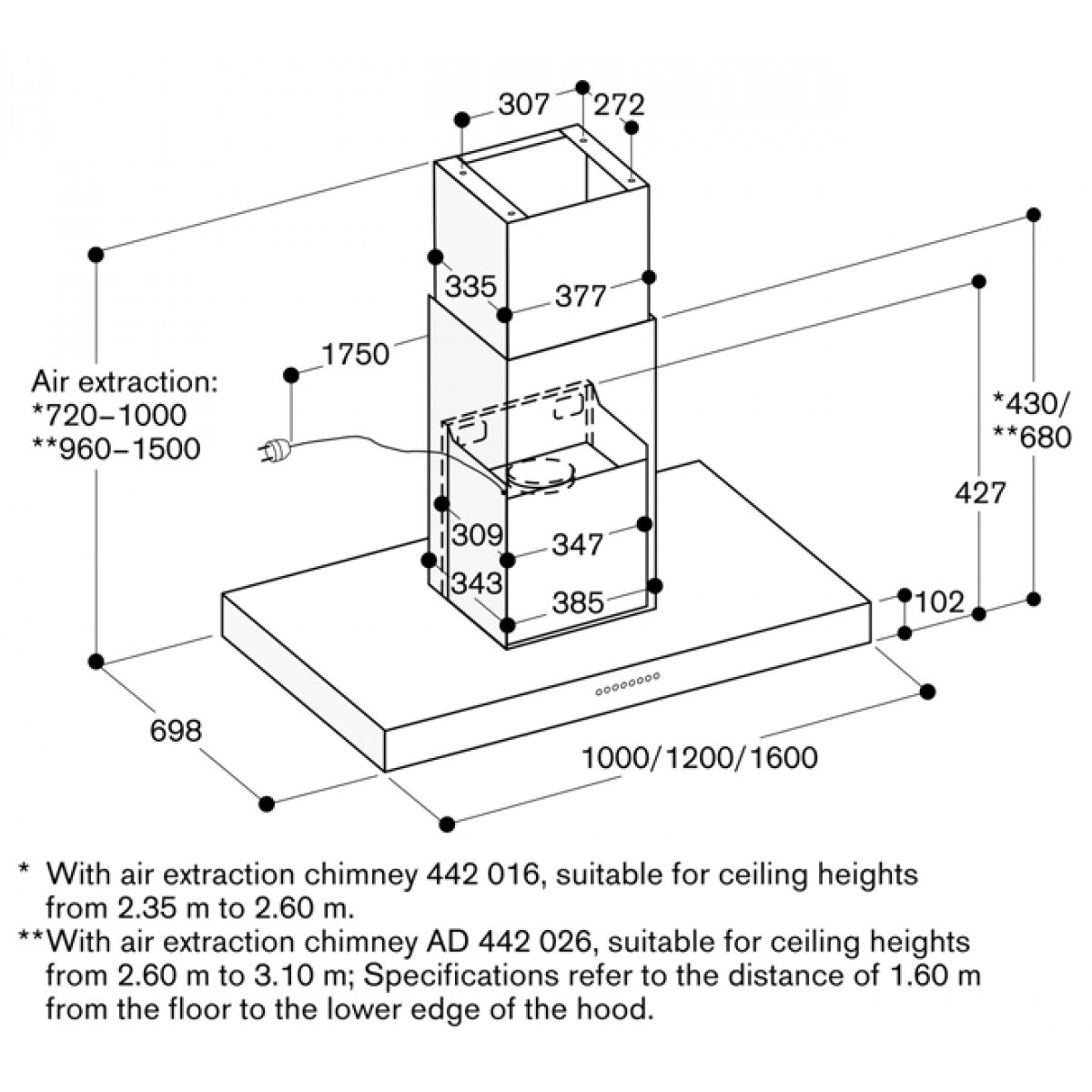 307
272
335
377
1750
Air extraction:
*720–1000
**960–1500
*430/
**680
427
309
347
343
385
102
698
1000/1200/1600

* With air extraction chimney 442 016, suitable for ceiling heights from 2.35 m to 2.60 m.
**With air extraction chimney AD 442 026, suitable for ceiling heights from 2.60 m to 3.10 m; Specifications refer to the distance of 1.60 m from the floor to the lower edge of the hood.